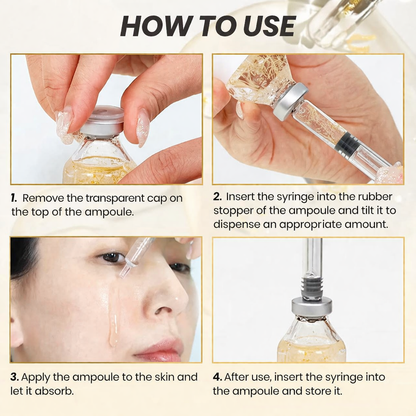 HOW TO USE

1. Remove the transparent cap on the top of the ampoule.

2. Insert the syringe into the rubber stopper of the ampoule and tilt it to dispense an appropriate amount.

3. Apply the ampoule to the skin and let it absorb.

4. After use, insert the syringe into the ampoule and store it.